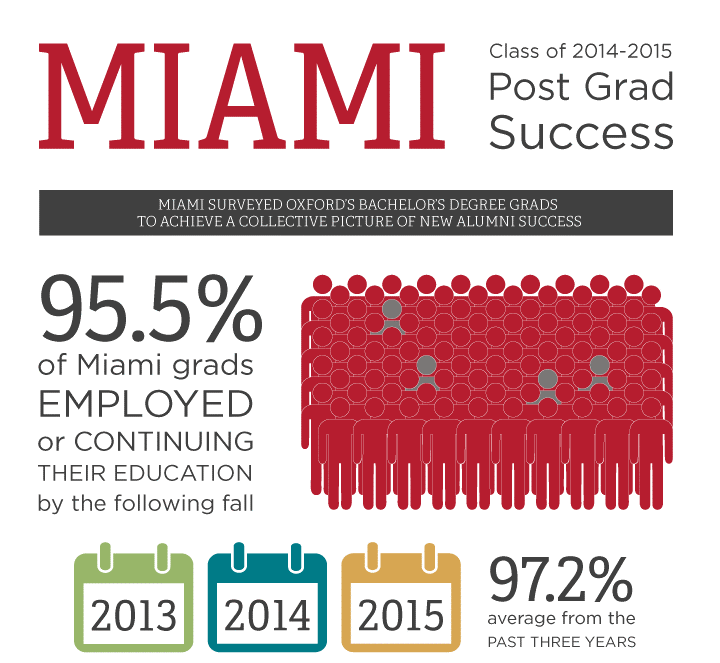 MIAMI

Class of 2014-2015
Post Grad
Success

MIAMI SURVEYED OXFORD'S BACHELOR'S DEGREE GRADS
TO ACHIEVE A COLLECTIVE PICTURE OF NEW ALUMNI SUCCESS

95.5%
of Miami grads
EMPLOYED
or CONTINUING
THEIR EDUCATION
by the following fall

2013

2014

2015

97.2%
average from the
PAST THREE YEARS